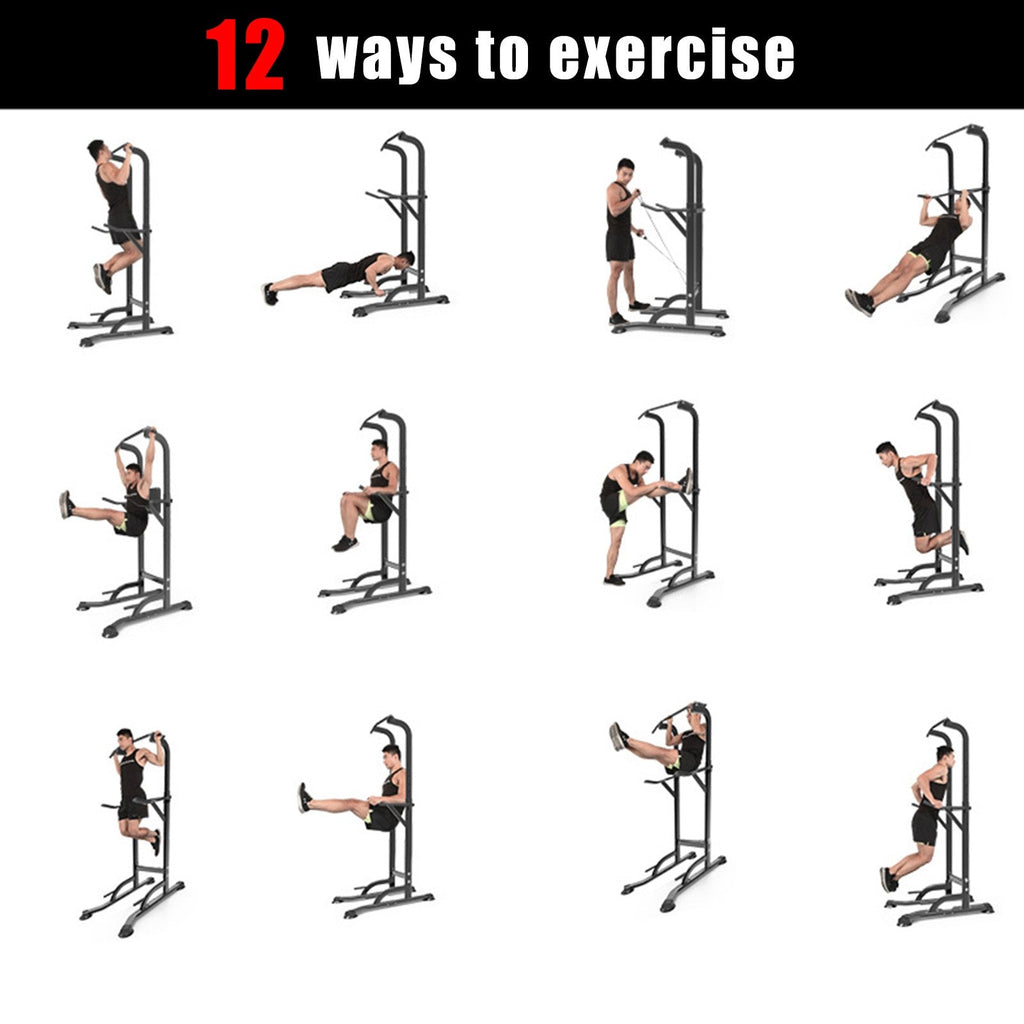 12 ways to exercise